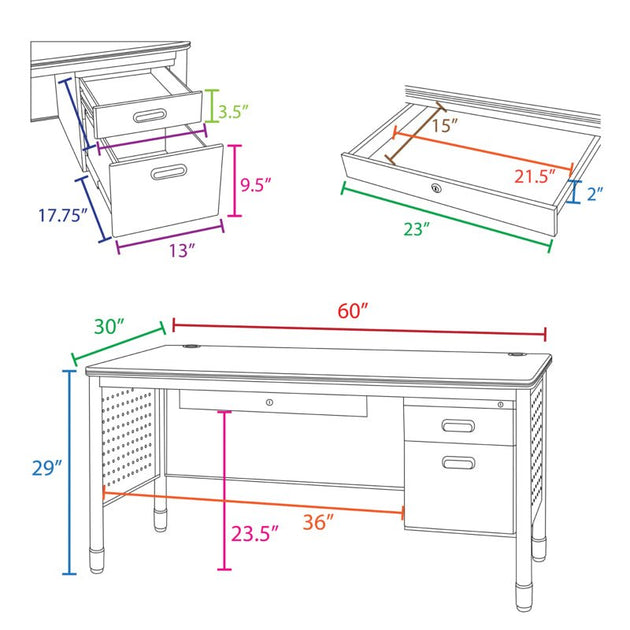 3.5″

9.5″

17.75″

13″

15″

21.5″

2″

23″

30″

60″

29″

23.5″

36″